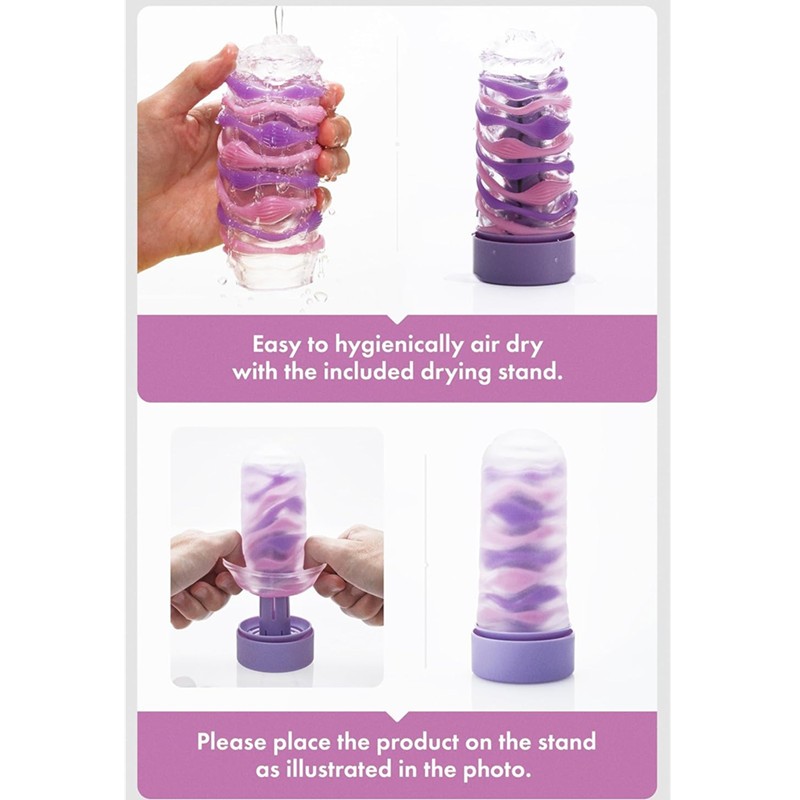 Easy to hygienically air dry with the included drying stand.

Please place the product on the stand as illustrated in the photo.