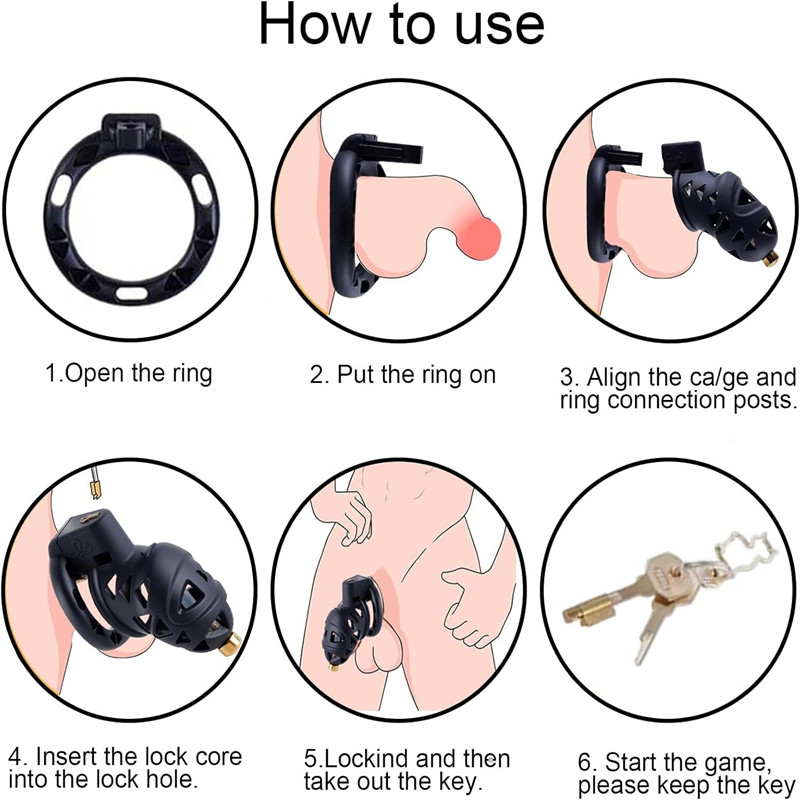 How to use

1.Open the ring

2. Put the ring on

3. Align the ca/ge and ring connection posts.

4. Insert the lock core into the lock hole.

5.Lockind and then take out the key.

6. Start the game, please keep the key