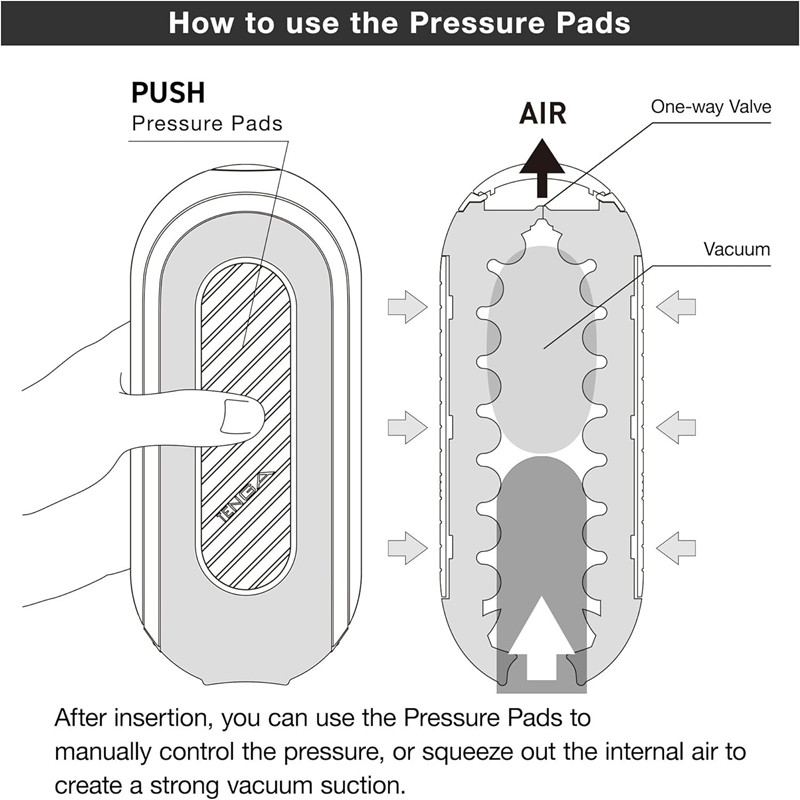 How to use the Pressure Pads

PUSH
Pressure Pads

TENGA

AIR

One-way Valve

Vacuum

After insertion, you can use the Pressure Pads to manually control the pressure, or squeeze out the internal air to create a strong vacuum suction.