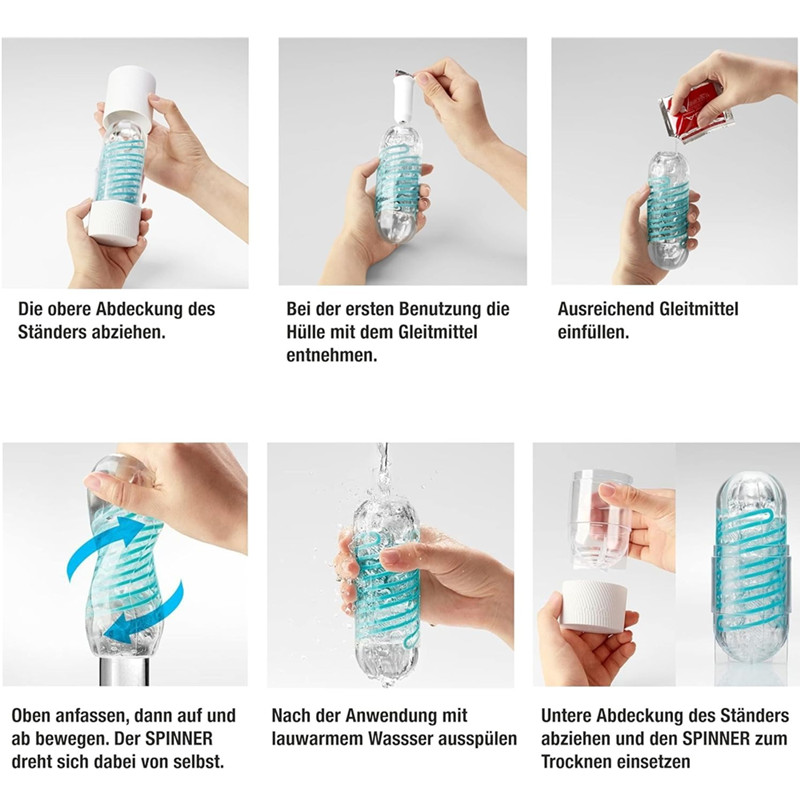 Die obere Abdeckung des Ständers abziehen.

Bei der ersten Benutzung die Hülle mit dem Gleitmittel entnehmen.

Ausreichend Gleitmittel einfüllen.

Oben anfassen, dann auf und ab bewegen. Der SPINNER dreht sich dabei von selbst.

Nach der Anwendung mit lauwarmem Wassser ausspülen

Untere Abdeckung des Ständers abziehen und den SPINNER zum Trocknen einsetzen